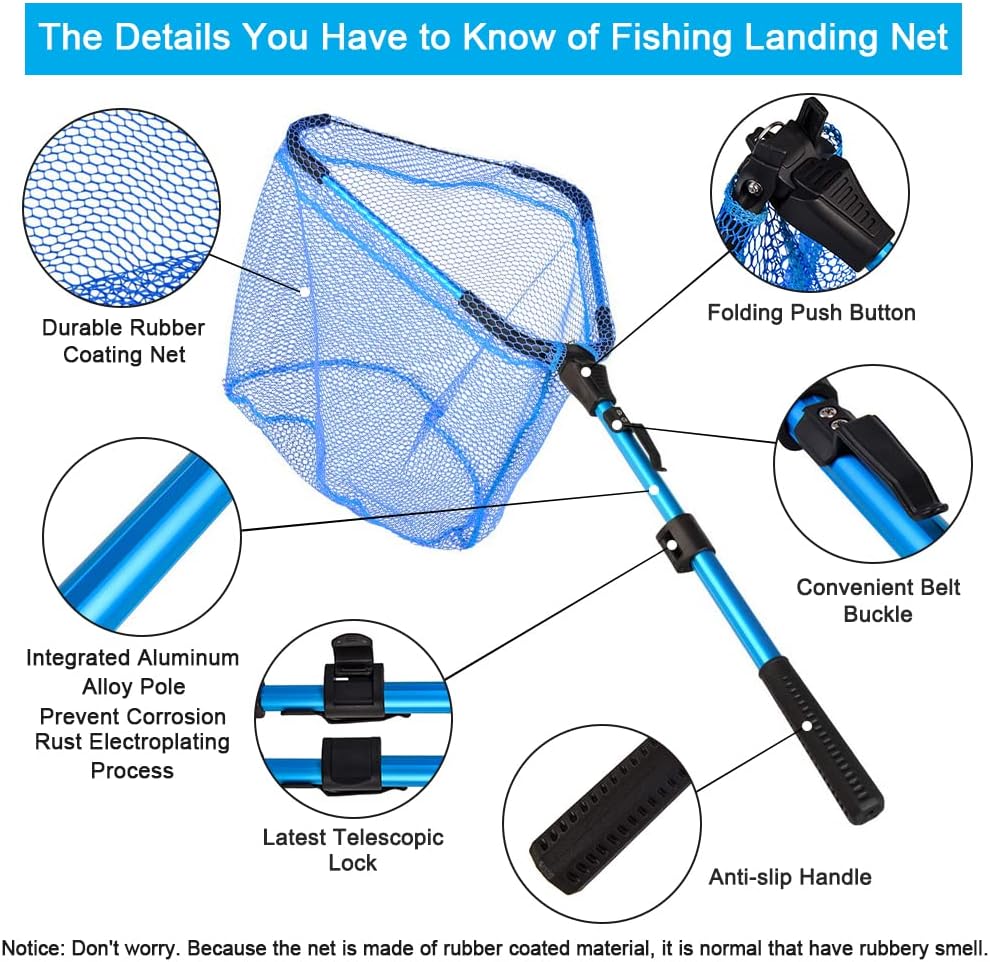 The Details You Have to Know of Fishing Landing Net

Durable Rubber Coating Net

Folding Push Button

Convenient Belt Buckle

Integrated Aluminum Alloy Pole Prevent Corrosion Rust Electroplating Process

Latest Telescopic Lock

Anti-slip Handle

Notice: Don't worry. Because the net is made of rubber coated material, it is normal that have rubbery smell.