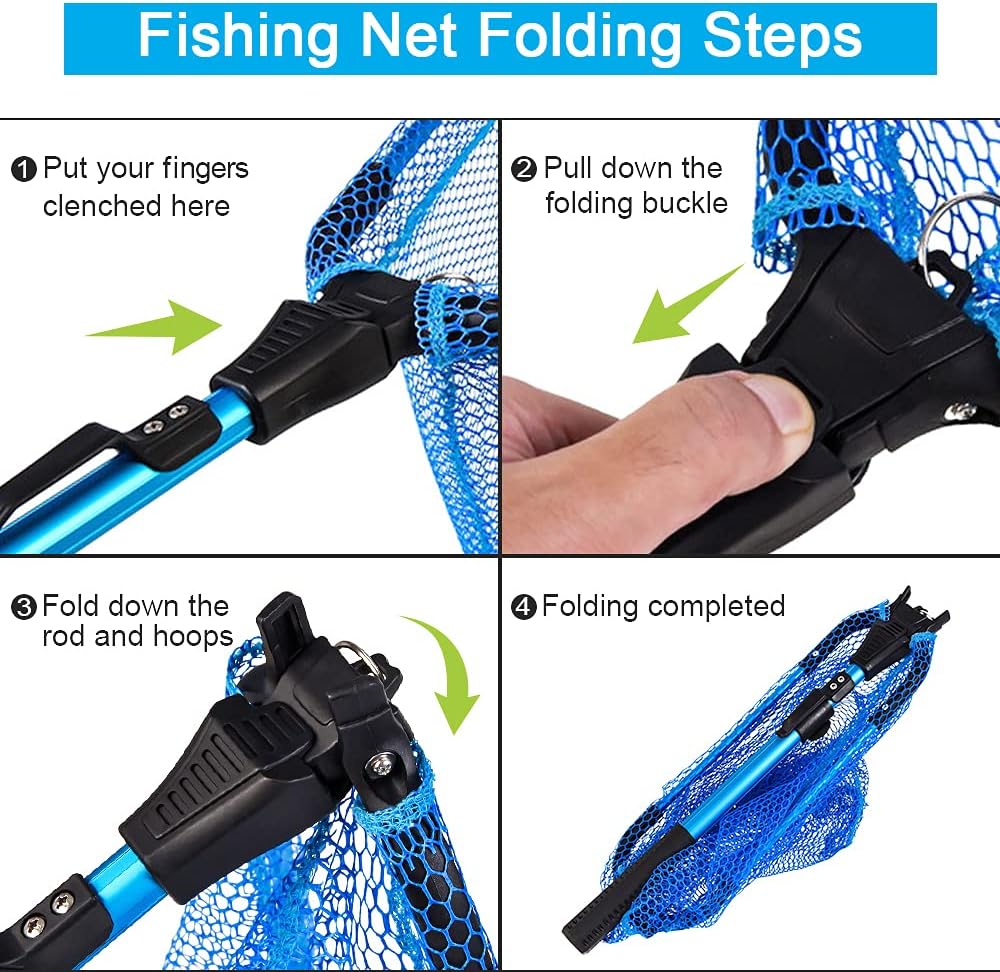 Fishing Net Folding Steps

❶ Put your fingers clenched here

❷ Pull down the folding buckle

❸ Fold down the rod and hoops

❹ Folding completed